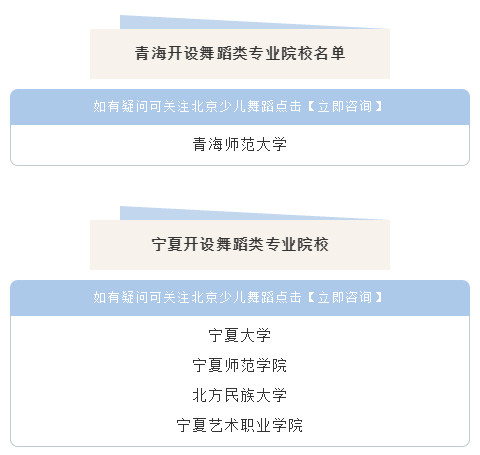 青海开设舞蹈类专业院校名单

如有疑问可关注北京少儿舞蹈点击【立即咨询】

青海师范大学

宁夏开设舞蹈类专业院校

如有疑问可关注北京少儿舞蹈点击【立即咨询】

宁夏大学

宁夏师范学院

北方民族大学

宁夏艺术职业学院